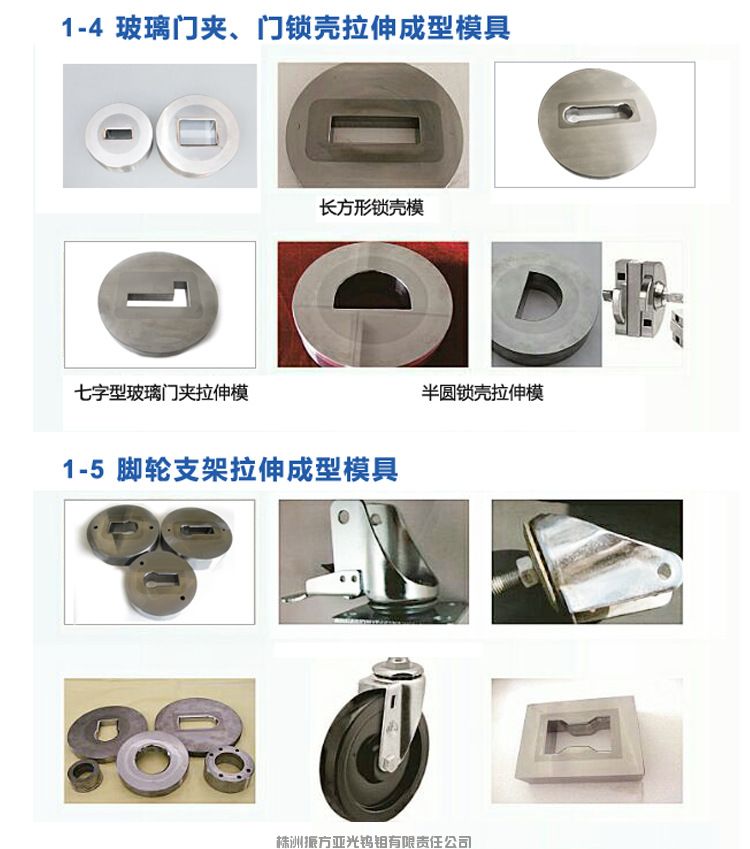 1-4 玻璃门夹、门锁壳拉伸成型模具

长方形锁壳模

七字型玻璃门夹拉伸模

半圆锁壳拉伸模

1-5 脚轮支架拉伸成型模具

株洲振方亚光钨钼有限责任公司